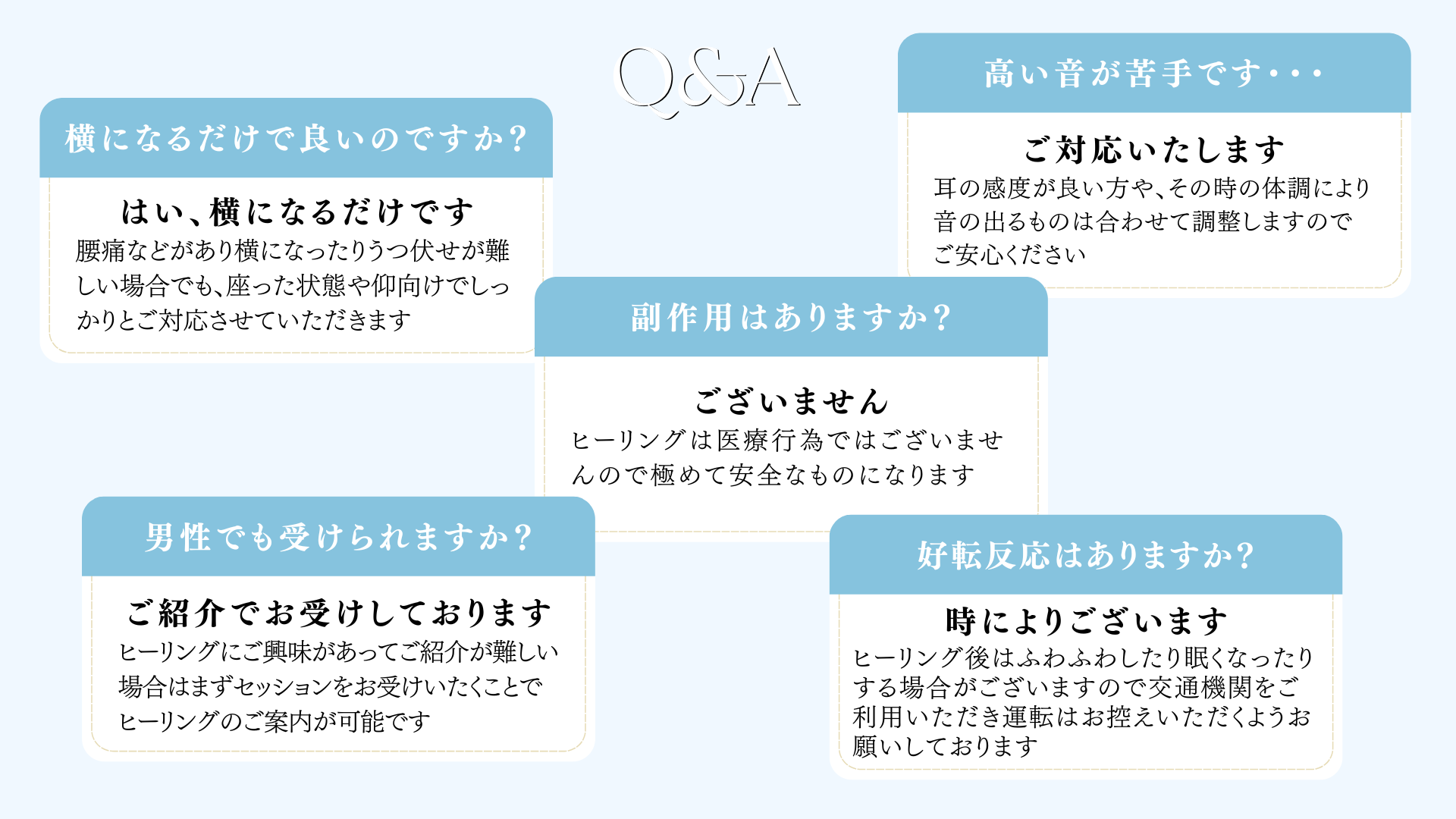 Q&A

横になるだけで良いのですか?

はい、横になるだけです

腰痛などがあり横になったりうつ伏せが難しい場合でも、座った状態や仰向けでしっかりとご対応させていただきます

高い音が苦手です・・・

ご対応いたします

耳の感度が良い方や、その時の体調により音の出るものは合わせて調整しますのでご安心ください

副作用はありますか?

ございません

ヒーリングは医療行為ではございませんので極めて安全なものになります

男性でも受けられますか?

ご紹介でお受けしております

ヒーリングにご興味があってご紹介が難しい場合はまずセッションをお受けいたくことでヒーリングのご案内が可能です

好転反応はありますか?

時によりございます

ヒーリング後はふわふわしたり眠くなったりする場合がございますので交通機関をご利用いただき運転はお控えいただくようお願いしております